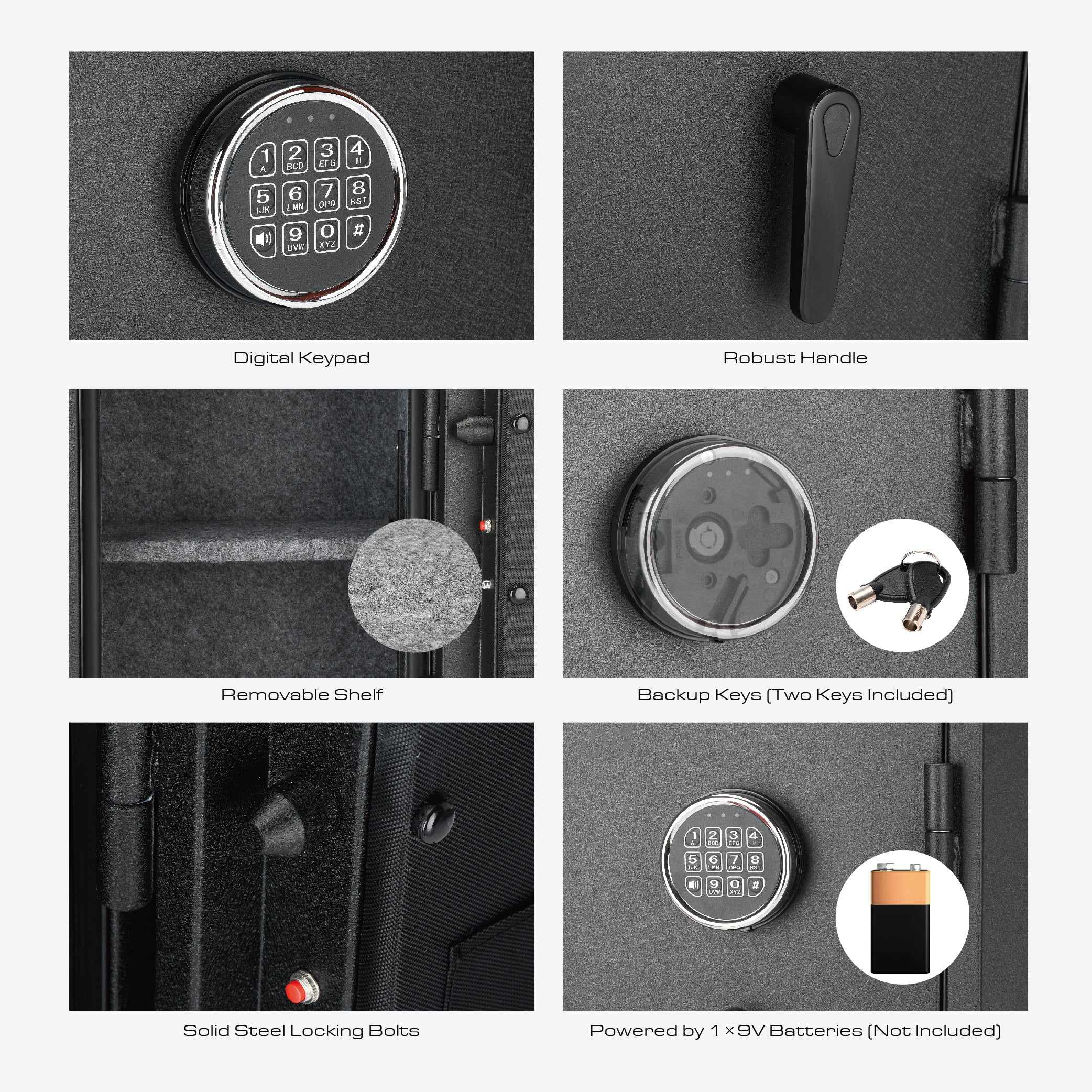 1
A
2
BCD
3
EFG
4
H
5
IJK
6
LMN
7
OPQ
8
RST
9
UVW
0
XYZ
#

Digital Keypad

Robust Handle

Removable Shelf

Backup Keys (Two Keys Included)

Solid Steel Locking Bolts

1
A
2
BCD
3
EFG
4
H
5
IJK
6
LMN
7
OPQ
8
RST
9
UVW
0
XYZ
#

Powered by 1 × 9V Batteries (Not Included)