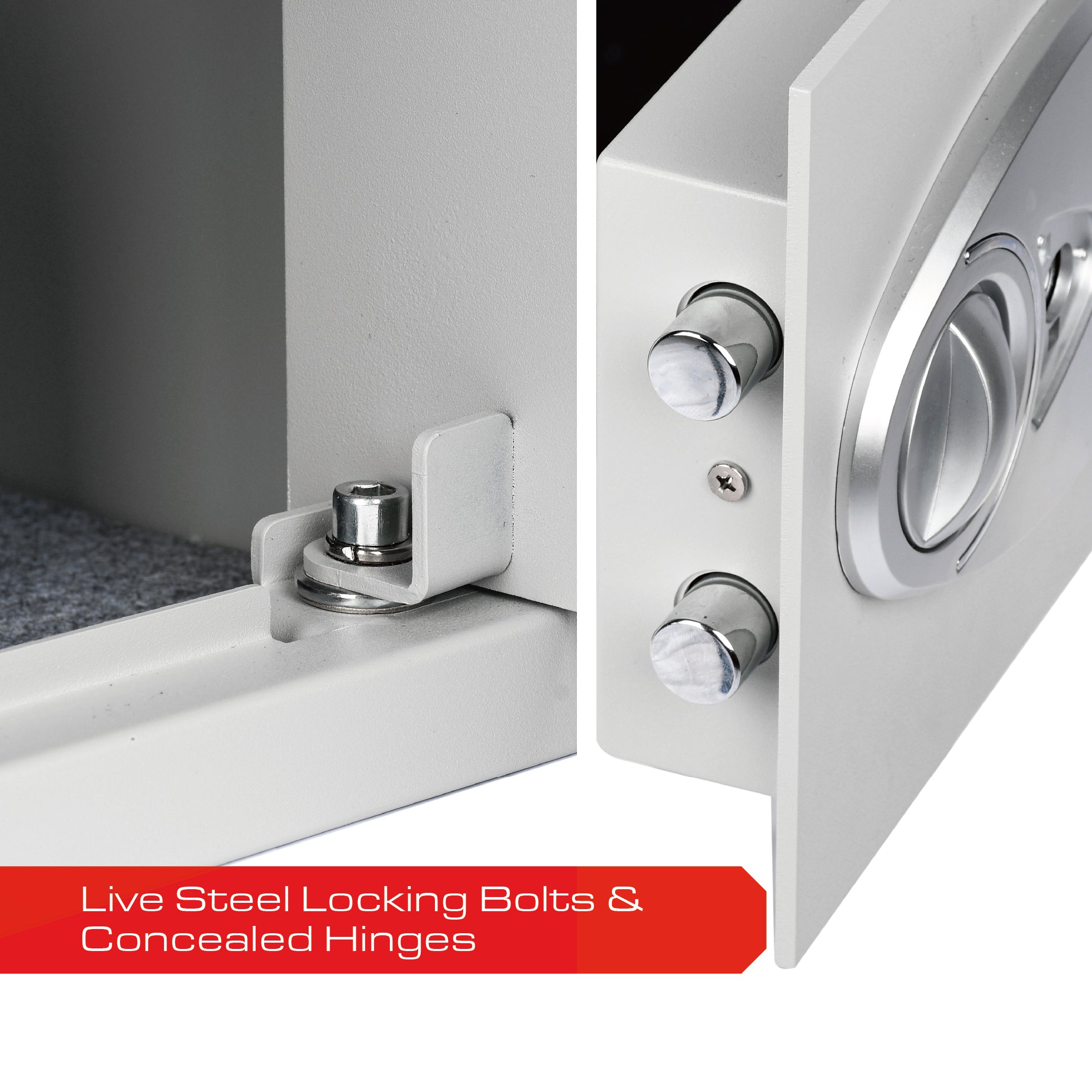 Live Steel Locking Bolts & Concealed Hinges