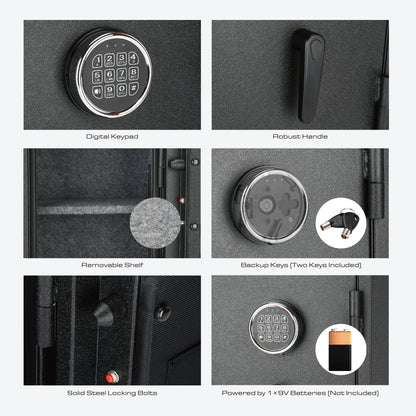 1 2 3 4
5 6 7 8
9 0 #

Digital Keypad

Robust Handle

Removable Shelf

Backup Keys (Two Keys Included)

Solid Steel Locking Bolts

Powered by 1 × 9V Batteries (Not Included)