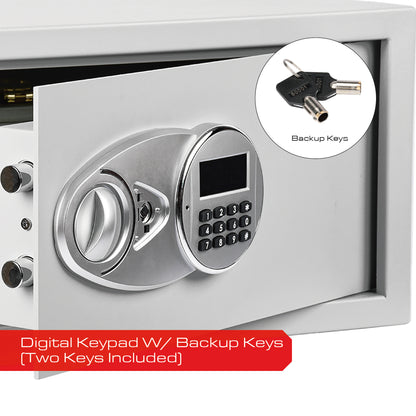 Backup Keys

1 2 3 *
4 5 6 0
7 8 9 #

Digital Keypad W/ Backup Keys
(Two Keys Included)