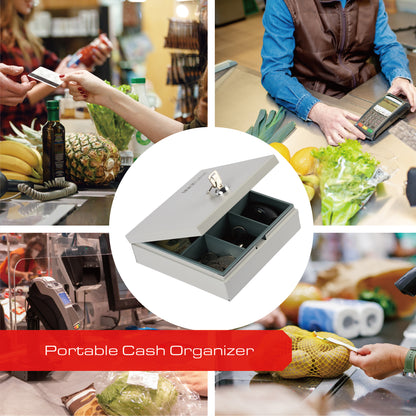 Portable Cash Organizer